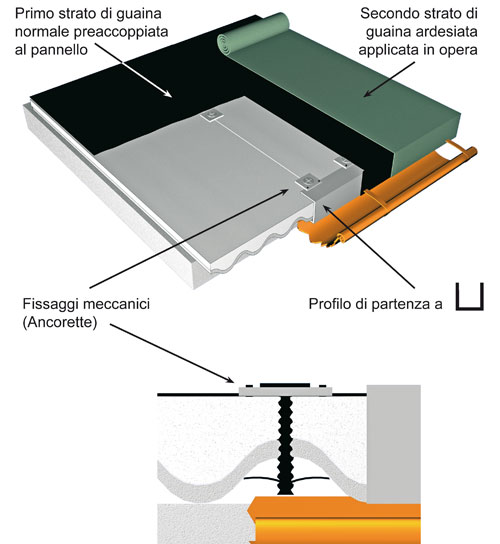 Primo strato di guaina normale preaccoppiata al pannello

Secondo strato di guaina ardesiata applicata in opera

Fissaggi meccanici (Ancorette)

Profilo di partenza a